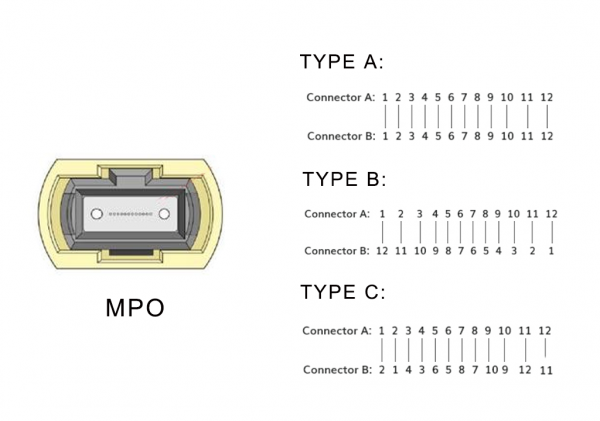 MPO

TYPE A:

Connector A: 1 2 3 4 5 6 7 8 9 10 11 12

Connector B: 1 2 3 4 5 6 7 8 9 10 11 12

TYPE B:

Connector A: 1 2 3 4 5 6 7 8 9 10 11 12

Connector B: 12 11 10 9 8 7 6 5 4 3 2 1

TYPE C:

Connector A: 1 2 3 4 5 6 7 8 9 10 11 12

Connector B: 2 1 4 3 6 5 8 7 10 9 12 11