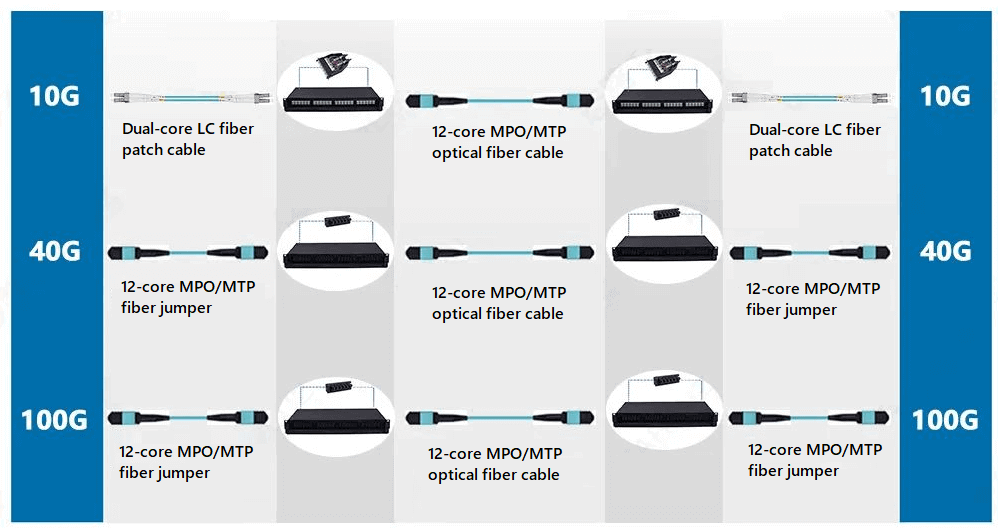 10G

Dual-core LC fiber patch cable

12-core MPO/MTP optical fiber cable

Dual-core LC fiber patch cable

10G

40G

12-core MPO/MTP fiber jumper

12-core MPO/MTP optical fiber cable

12-core MPO/MTP fiber jumper

40G

100G

12-core MPO/MTP fiber jumper

12-core MPO/MTP optical fiber cable

12-core MPO/MTP fiber jumper

100G